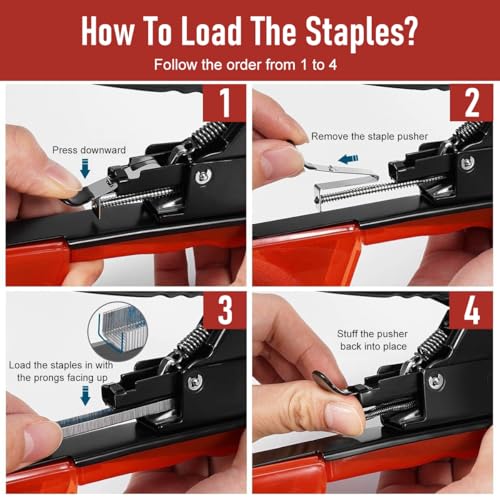 How To Load The Staples?

Follow the order from 1 to 4

1

Press downward

2

Remove the staple pusher

3

Load the staples in with the prongs facing up

4

Stuff the pusher back into place